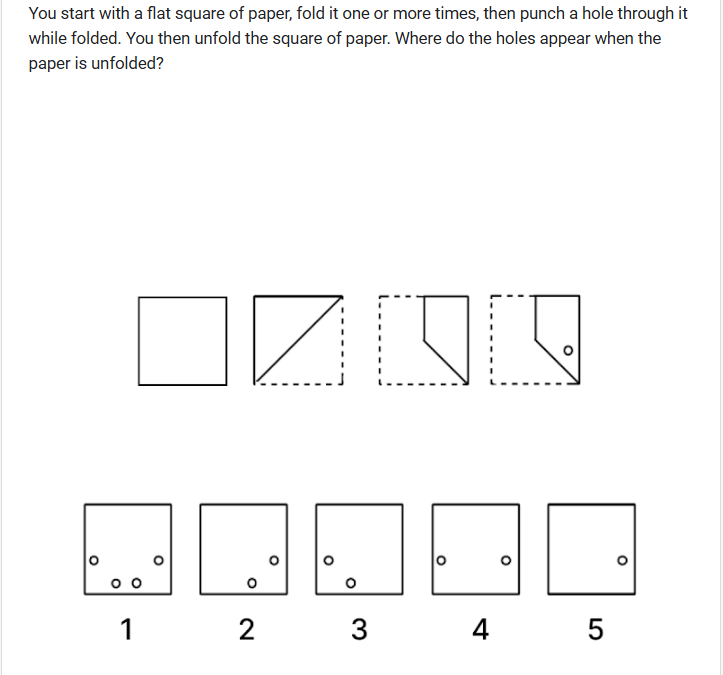 You start with a flat square of paper, fold it one or more times, then punch a hole through it while folded. You then unfold the square of paper. Where do the holes appear when the paper is unfolded?

1

2

3

4

5